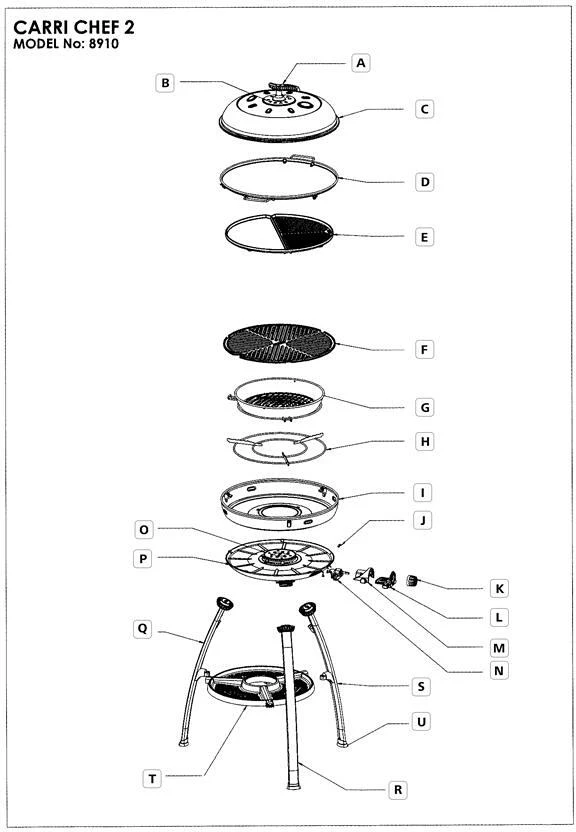 CARRI CHEF 2
MODEL No: 8910

A
B
C
D
E
F
G
H
I
J
O
P
K
L
M
N
Q
S
U
T
R