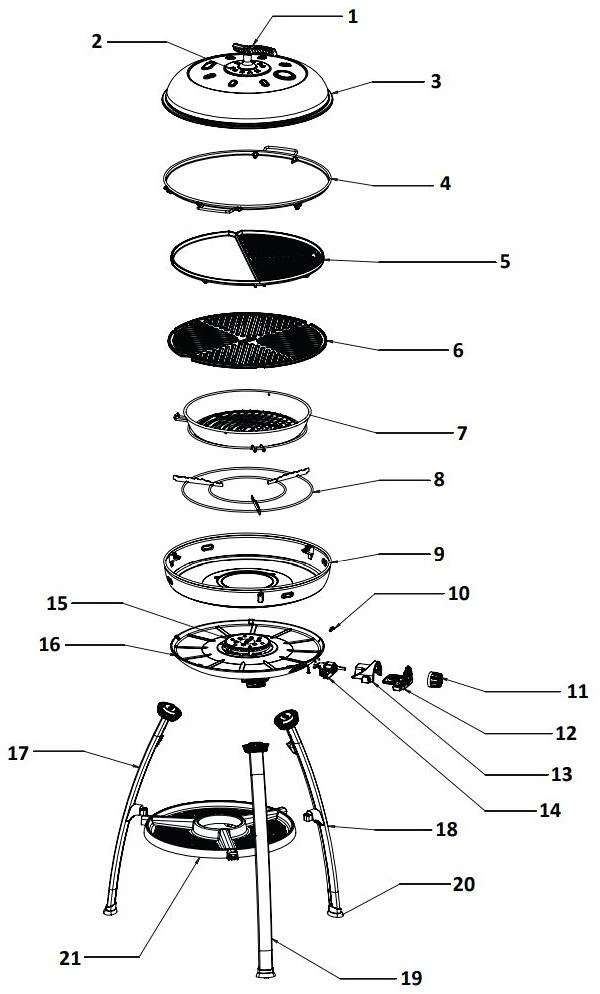 1
2
3
4
5
6
7
8
9
10
15
16
11
12
13
14
17
18
20
21
19