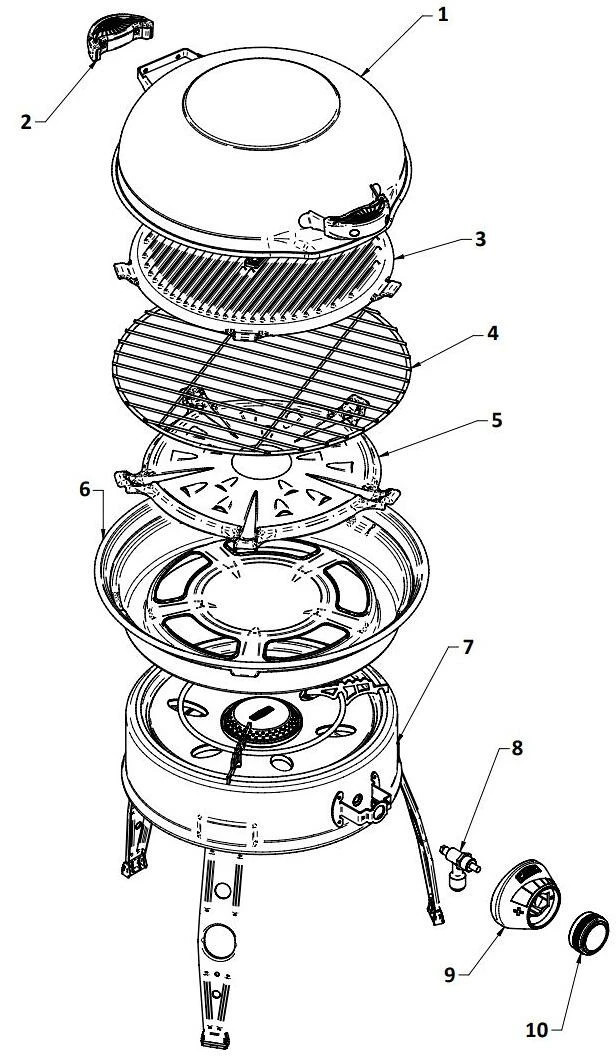 1
2
3
4
5
6
7
8
9
10