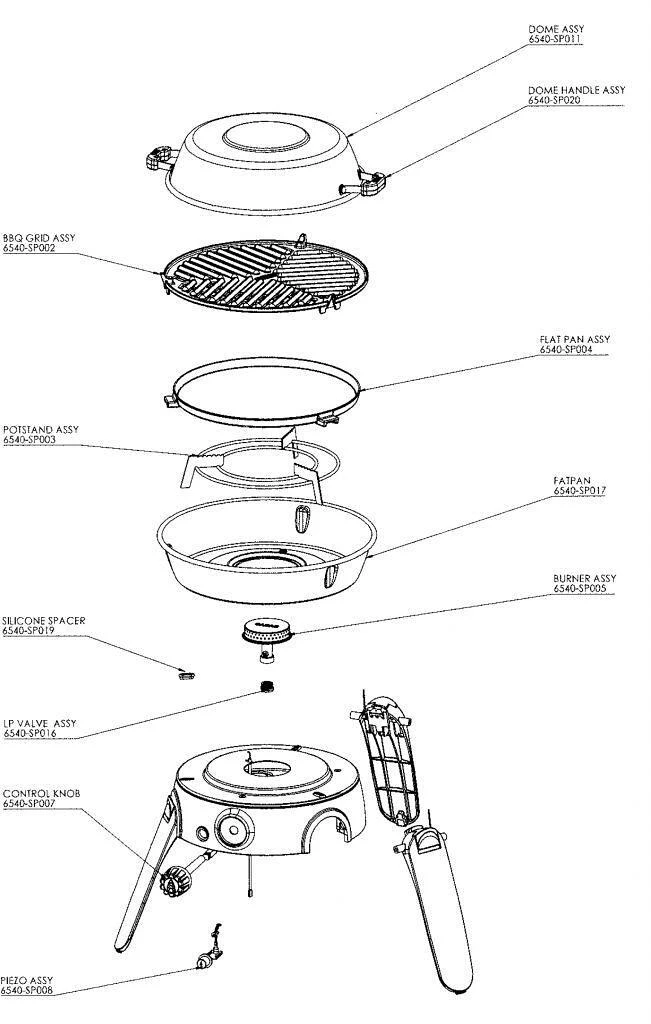 DOME ASSY
6540-SP011

DOME HANDLE ASSY
6540-SP020

BBQ GRID ASSY
6540-SP002

FLAT PAN ASSY
6540-SP004

POTSTAND ASSY
6540-SP003

FATPAN
6540-SP017

BURNER ASSY
6540-SP005

SILICONE SPACER
6540-SP019

LP VALVE ASSY
6540-SP016

CONTROL KNOB
6540-SP007

PIEZO ASSY
6540-SP008