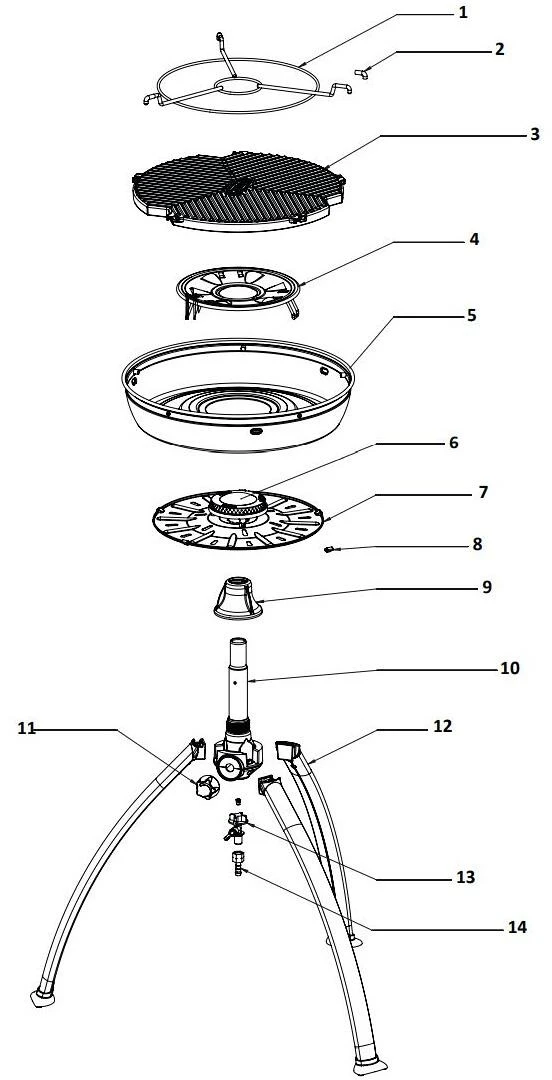 1
2
3
4
5
6
7
8
9
10
11
12
13
14